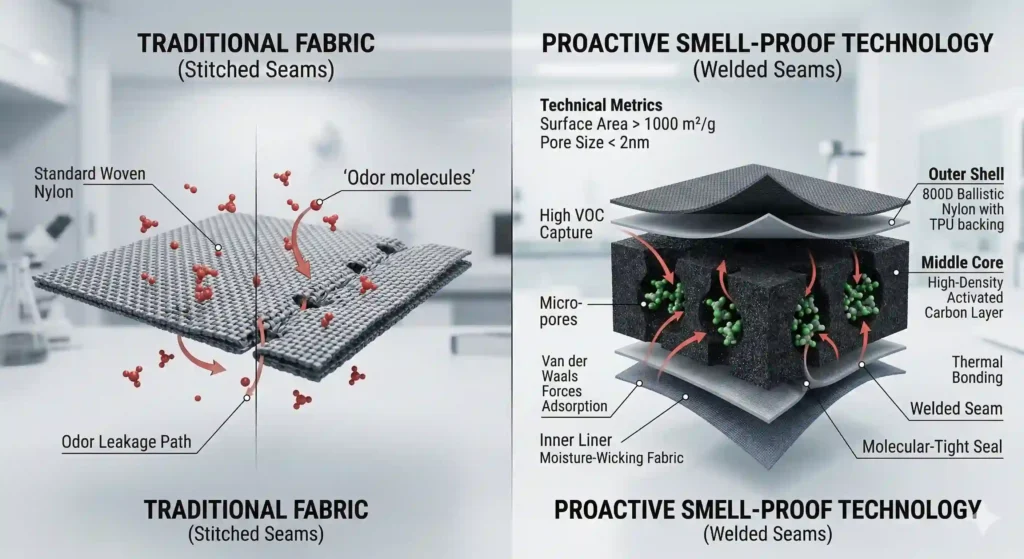 TRADITIONAL FABRIC
(Stitched Seams)

Standard Woven Nylon

'Odor molecules'

Odor Leakage Path

TRADITIONAL FABRIC
(Stitched Seams)

PROACTIVE SMELL-PROOF TECHNOLOGY
(Welded Seams)

Technical Metrics
Surface Area > 1000 m²/g
Pore Size < 2nm

High VOC Capture

Micro-pores

Van der Waals Forces Adsorption

Inner Liner
Moisture-Wicking Fabric

Outer Shell
800D Ballistic Nylon with TPU backing

Middle Core
High-Density Activated Carbon Layer

Thermal Bonding

Welded Seam

Molecular-Tight Seal

PROACTIVE SMELL-PROOF TECHNOLOGY
(Welded Seams)